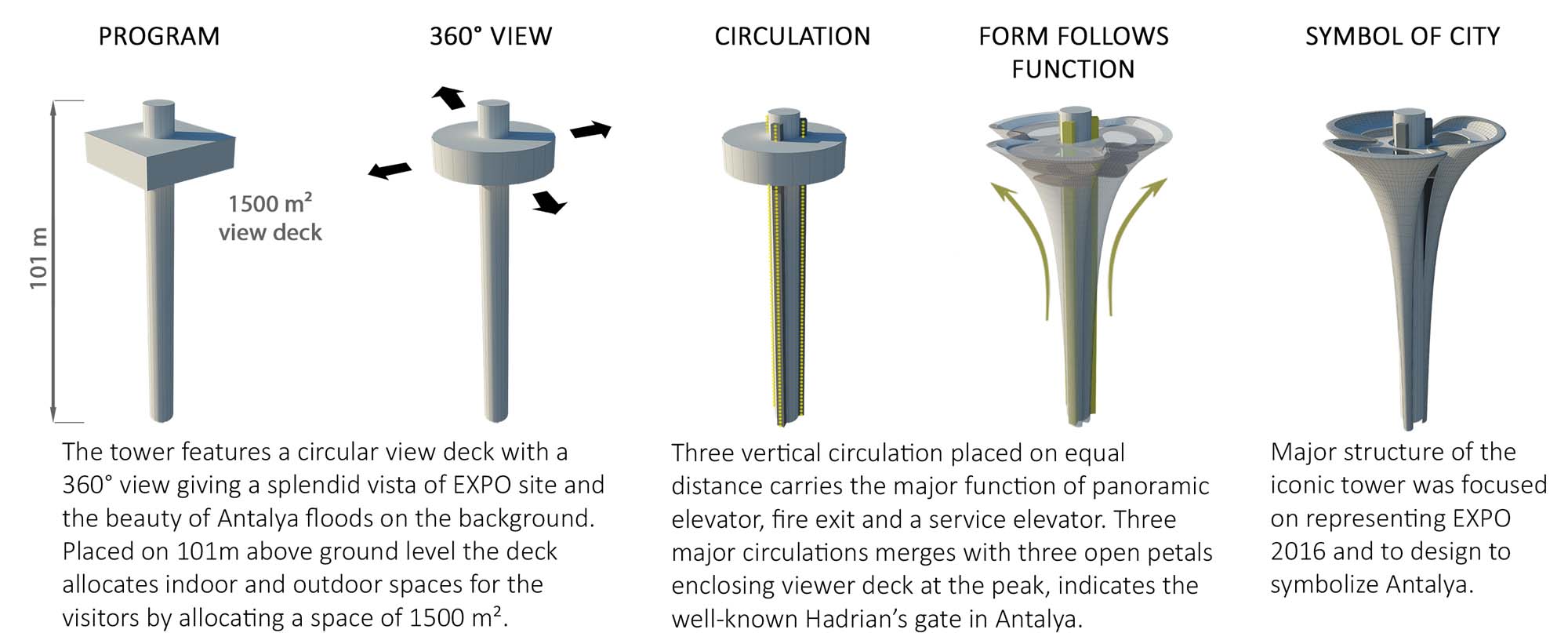 PROGRAM

360° VIEW

CIRCULATION

FORM FOLLOWS FUNCTION

SYMBOL OF CITY

101 m

1500 m²
view deck

The tower features a circular view deck with a 360° view giving a splendid vista of EXPO site and the beauty of Antalya floods on the background. Placed on 101m above ground level the deck allocates indoor and outdoor spaces for the visitors by allocating a space of 1500 m².

Three vertical circulation placed on equal distance carries the major function of panoramic elevator, fire exit and a service elevator. Three major circulations merges with three open petals enclosing viewer deck at the peak, indicates the well-known Hadrian's gate in Antalya.

Major structure of the iconic tower was focused on representing EXPO 2016 and to design to symbolize Antalya.